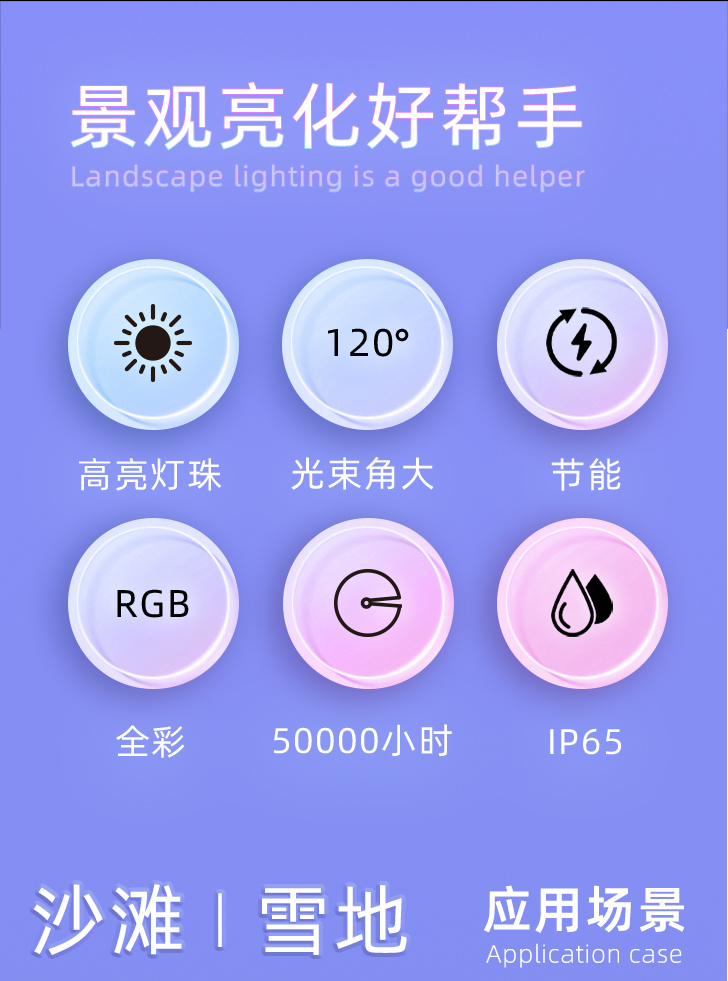 景观亮化好帮手
Landscape lighting is a good helper

120°

高亮灯珠

光束角大

节能

RGB

全彩

50000小时

IP65

沙滩 | 雪地

应用场景
Application case